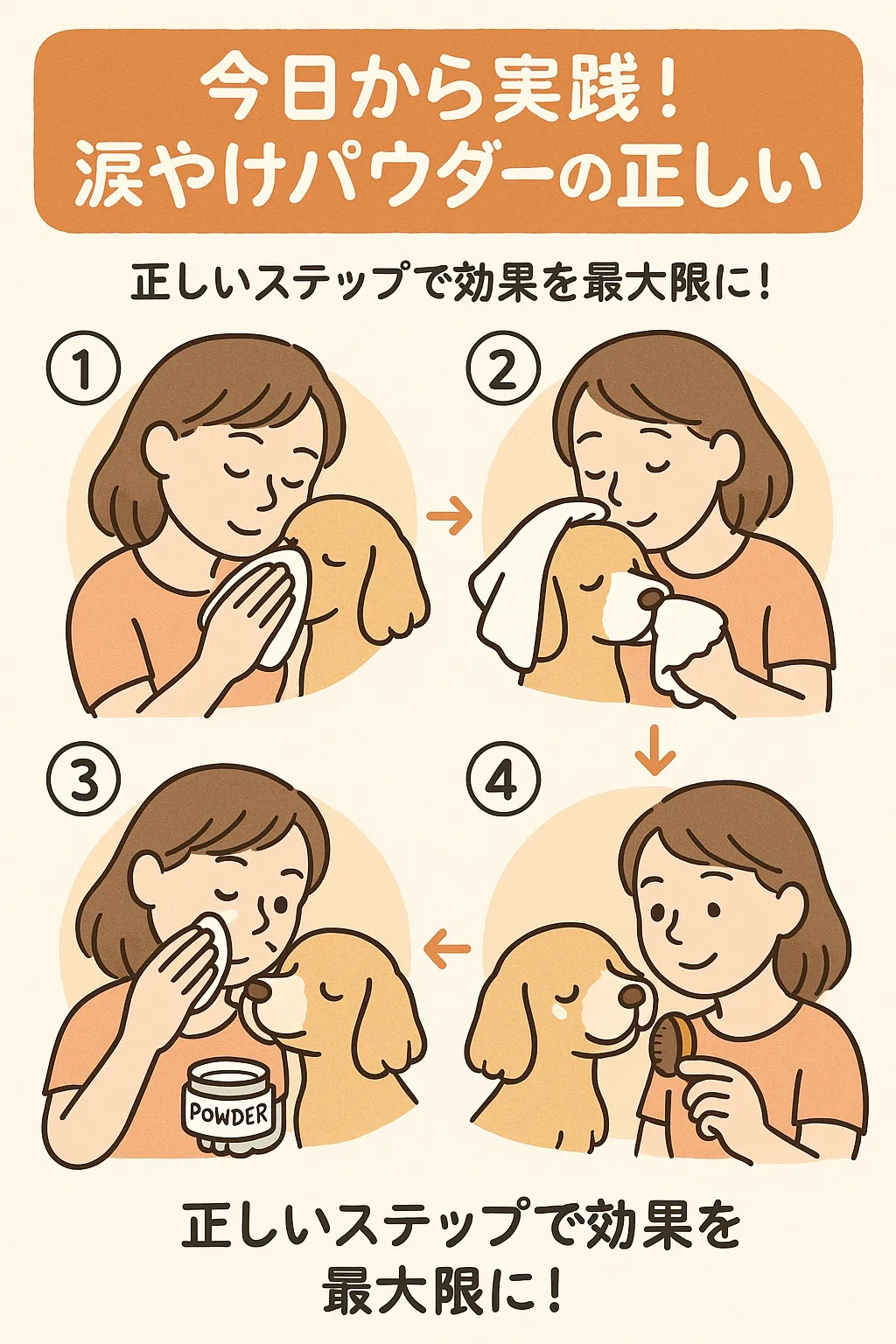 今日から実践！
涙やけパウダーの正しい

正しいステップで効果を最大限に！

①

②

③

④

POWDER

正しいステップで効果を最大限に！