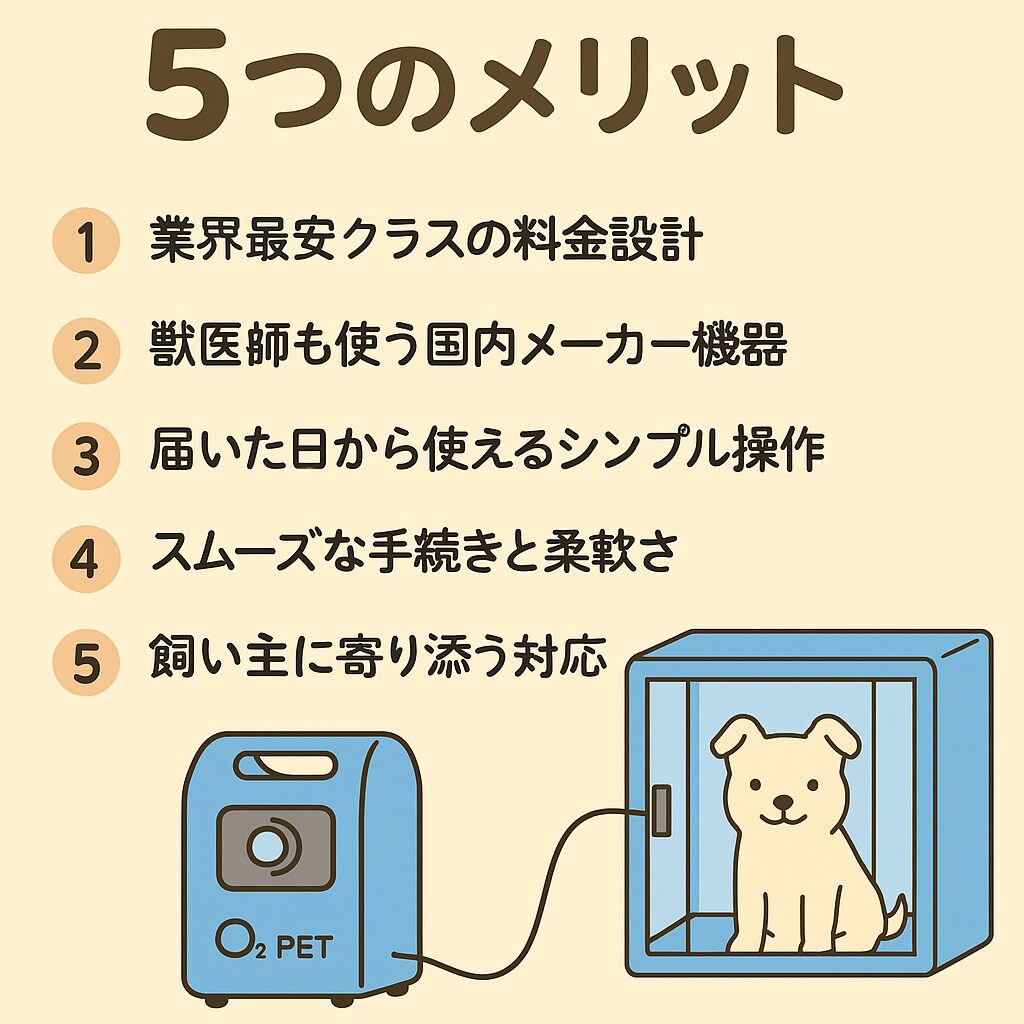 5つのメリット

1 業界最安クラスの料金設計

2 獣医師も使う国内メーカー機器

3 届いた日から使えるシンプル操作

4 スムーズな手続きと柔軟さ

5 飼い主に寄り添う対応

$O_2$ PET