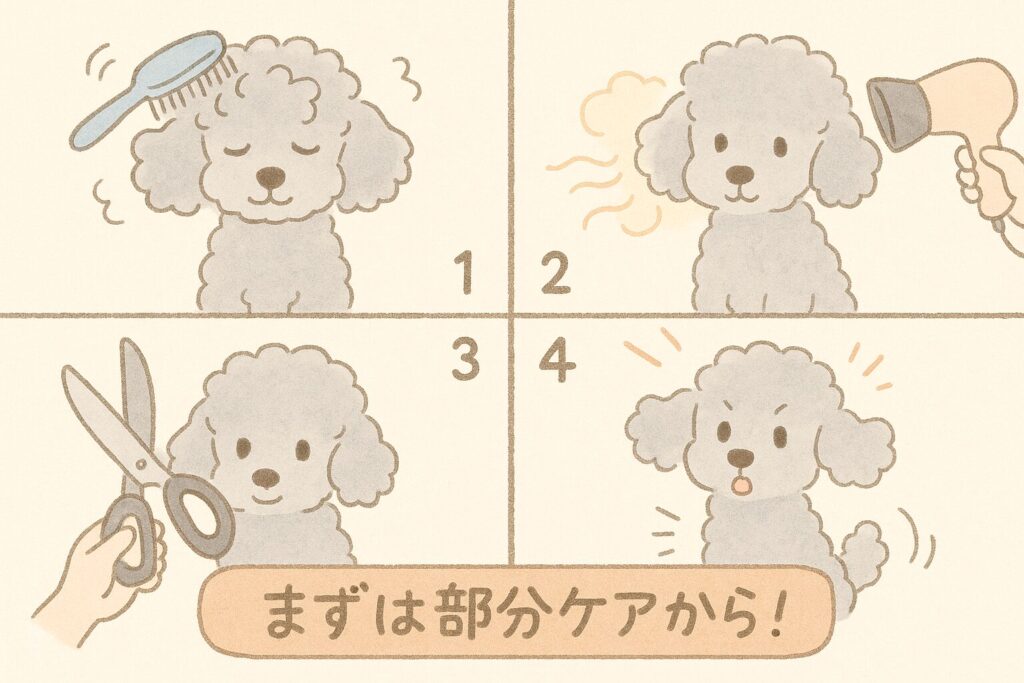 1
2
3
4
まずは部分ケアから！