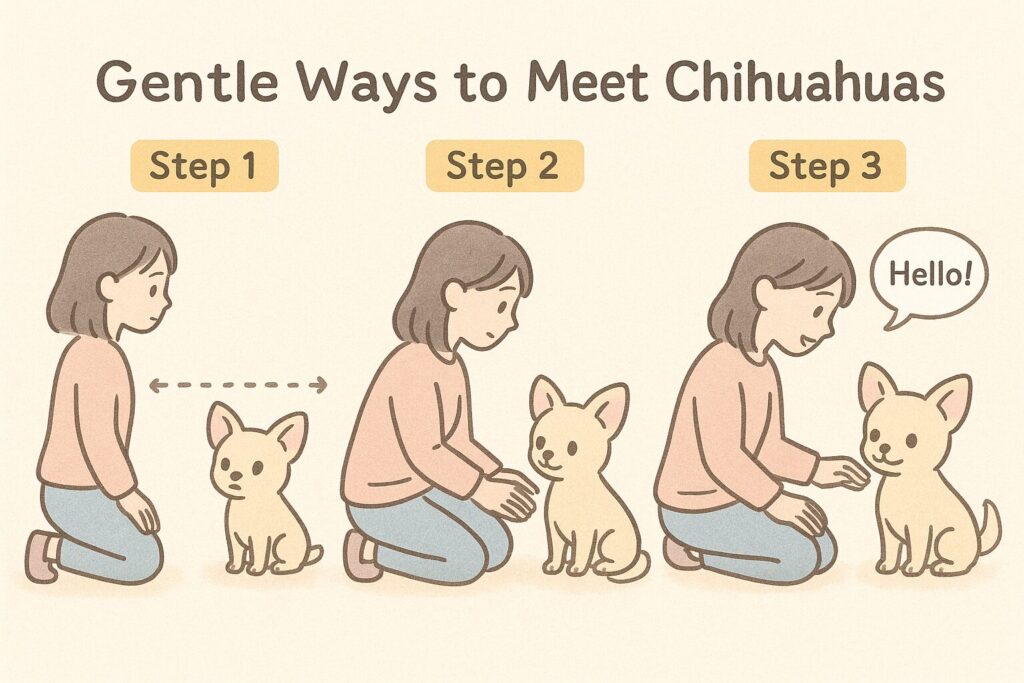 Gentle Ways to Meet Chihuahuas

Step 1

Step 2

Step 3

Hello!