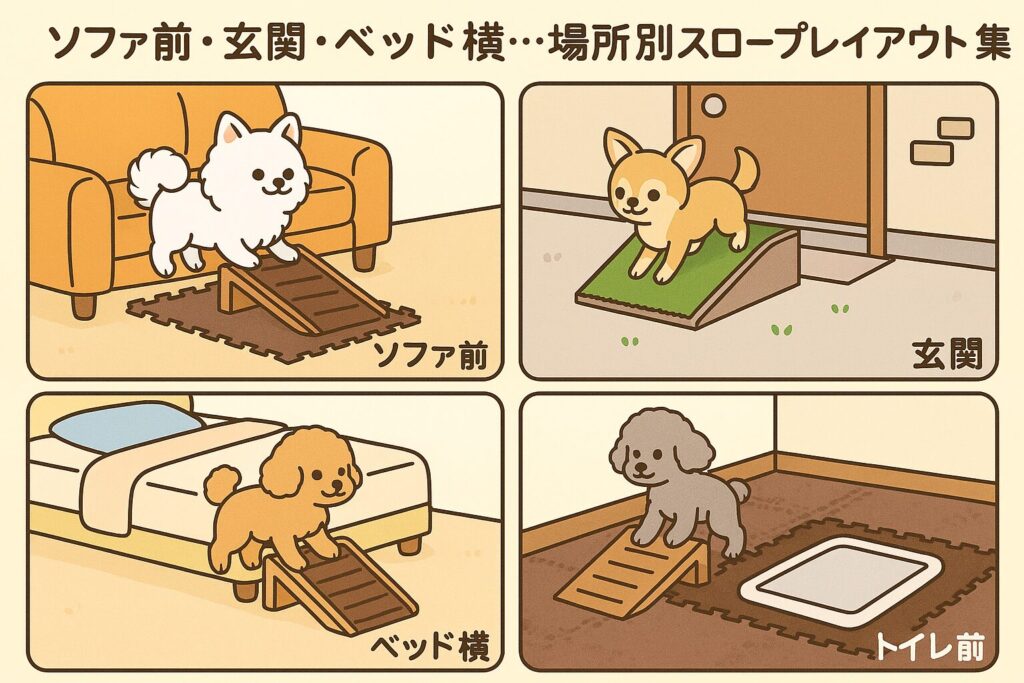 ソファ前・玄関・ベッド横…場所別スロープレイアウト集

ソファ前

玄関

ベッド横

トイレ前