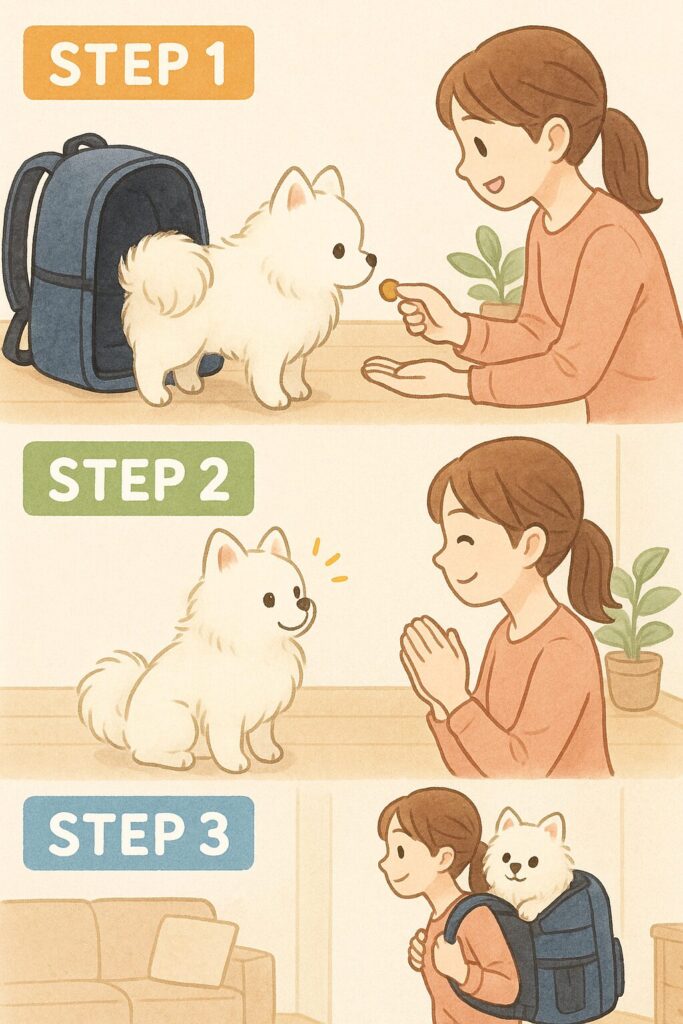 STEP 1

STEP 2

STEP 3