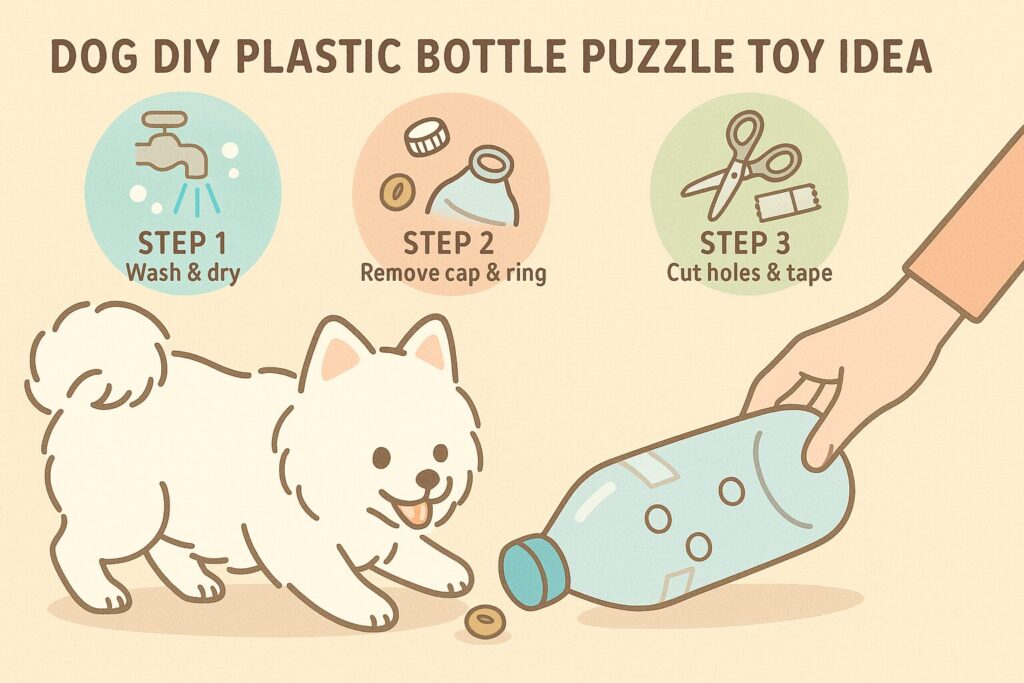 DOG DIY PLASTIC BOTTLE PUZZLE TOY IDEA

STEP 1
Wash & dry

STEP 2
Remove cap & ring

STEP 3
Cut holes & tape